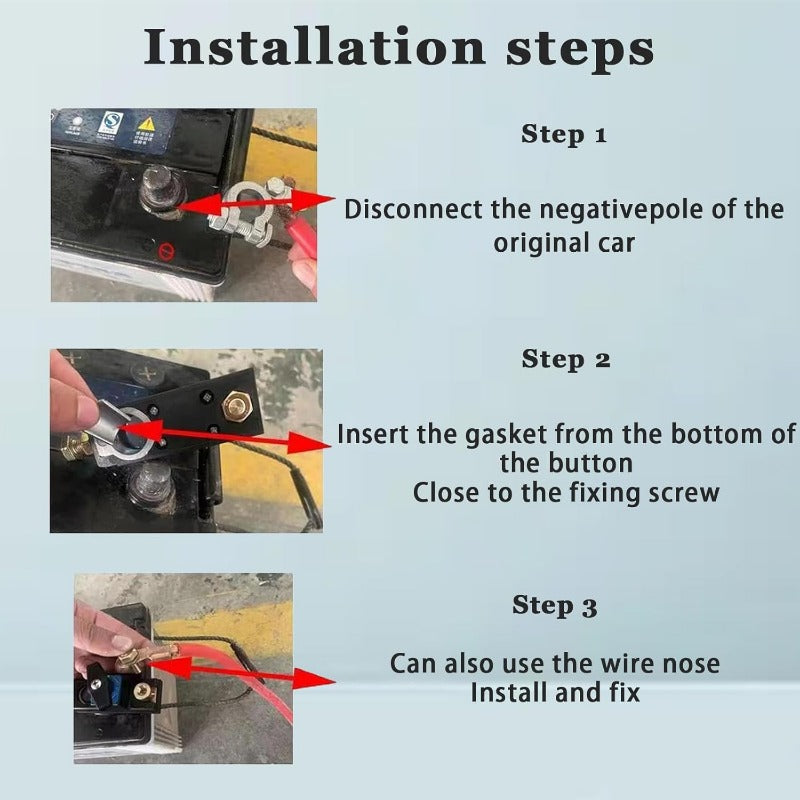 Installation steps

Step 1

Disconnect the negativepole of the original car

Step 2

Insert the gasket from the bottom of the button
Close to the fixing screw

Step 3

Can also use the wire nose
Install and fix